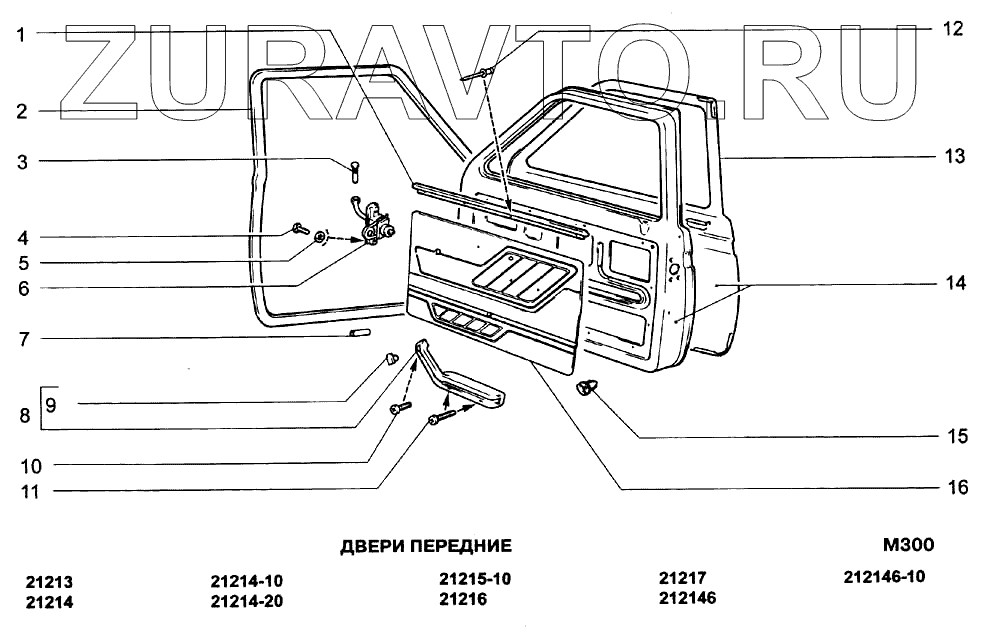 ZURAVTO.RU

1
2
3
4
5
6
7
8
9
10
11
12
13
14
15
16

ДВЕРИ ПЕРЕДНИЕ

M300

21213
21214

21214-10
21214-20

21215-10
21216

21217
212146

212146-10